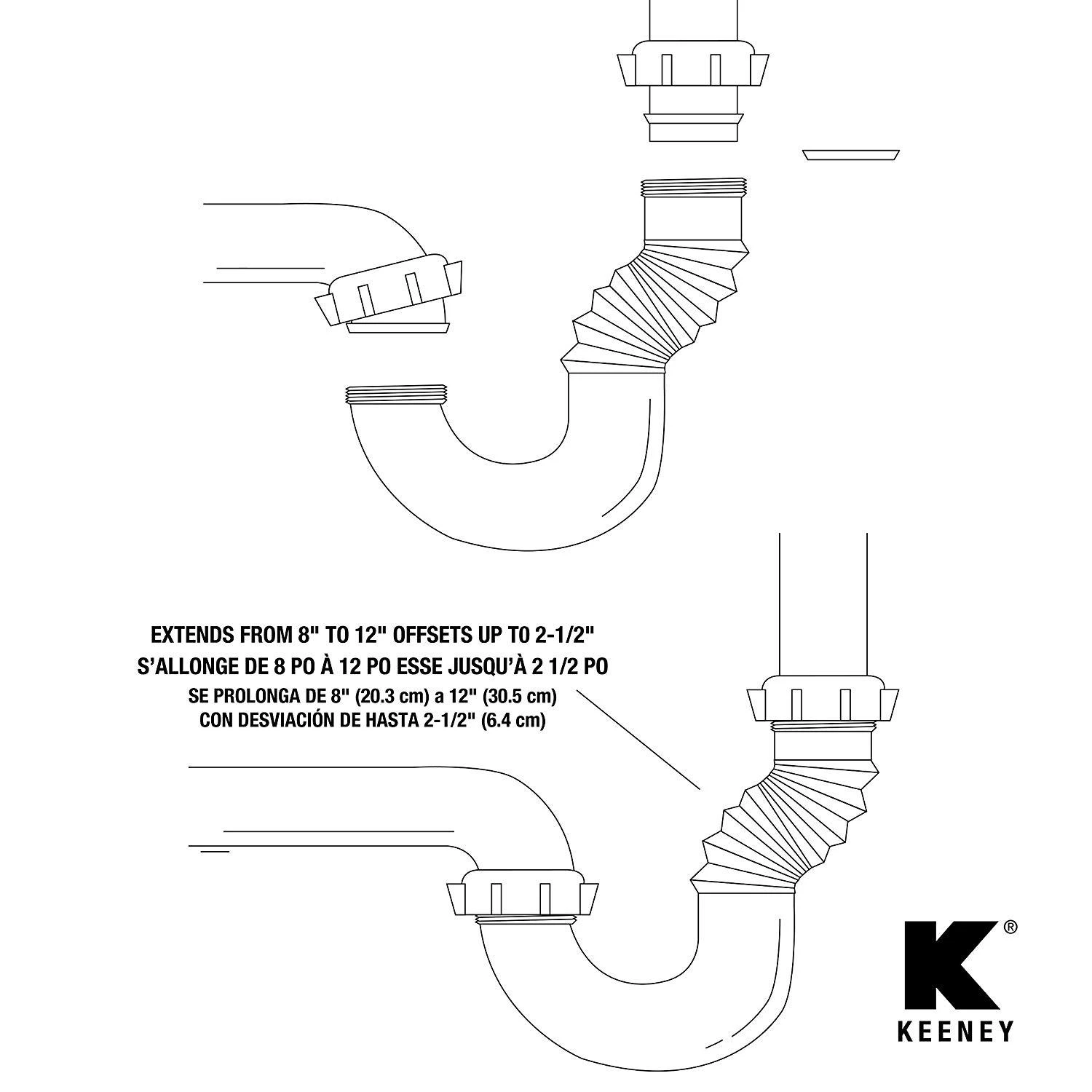 EXTENDS FROM 8" TO 12" OFFSETS UP TO 2-1/2"
S'ALLONGE DE 8 PO À 12 PO ESSE JUSQU'À 2 1/2 PO
SE PROLONGA DE 8" (20.3 cm) a 12" (30.5 cm)
CON DESVIACIÓN DE HASTA 2-1/2" (6.4 cm)

K®
KEENEY